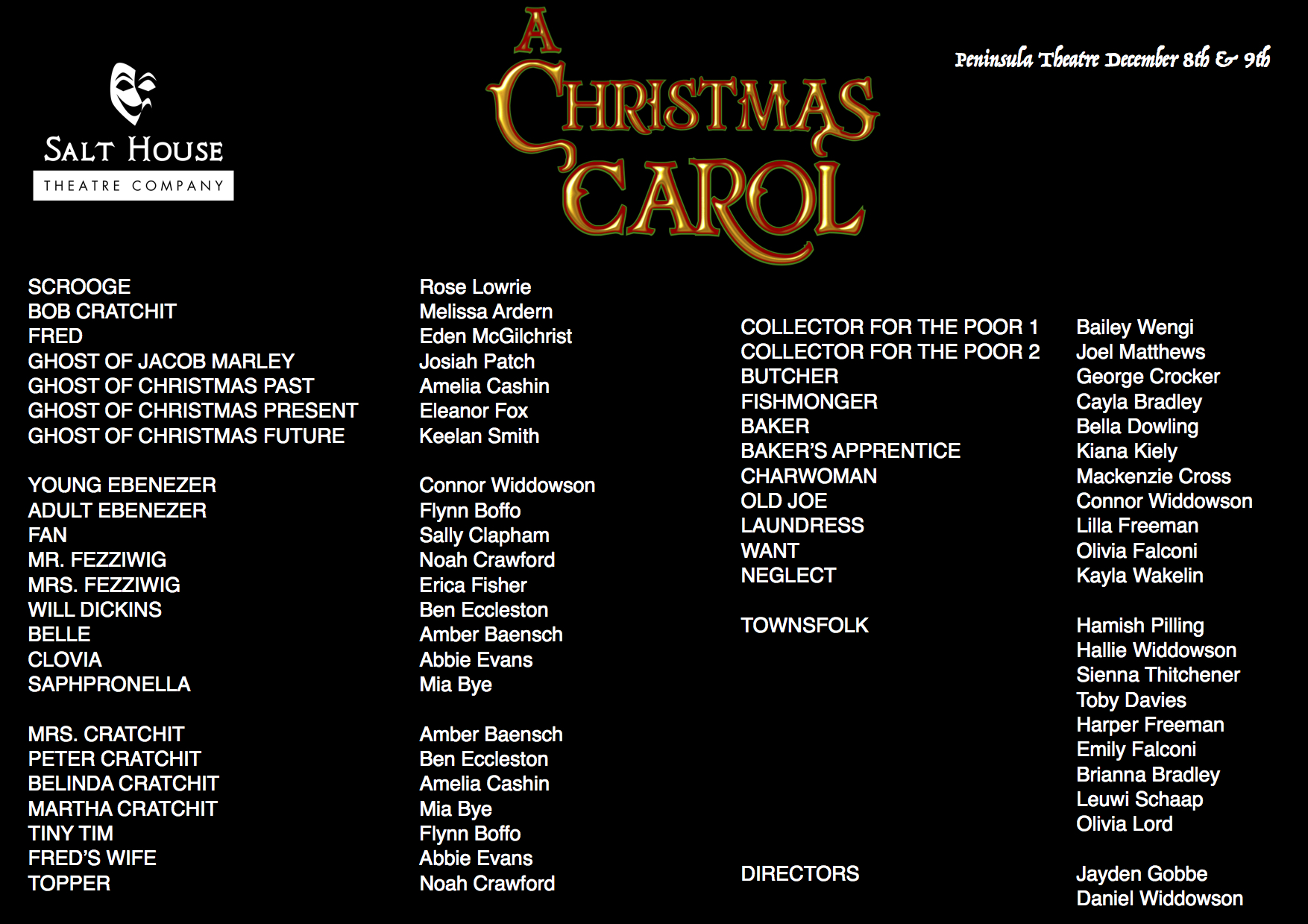 SALT HOUSE
THEATRE COMPANY

A CHRISTMAS CAROL

Peninsula Theatre December 8th & 9th

SCROOGE
BOB CRATCHIT
FRED
GHOST OF JACOB MARLEY
GHOST OF CHRISTMAS PAST
GHOST OF CHRISTMAS PRESENT
GHOST OF CHRISTMAS FUTURE

YOUNG EBENEZER
ADULT EBENEZER
FAN
MR. FEZZIWIG
MRS. FEZZIWIG
WILL DICKINS
BELLE
CLOVIA
SAPHPRONELLA

MRS. CRATCHIT
PETER CRATCHIT
BELINDA CRATCHIT
MARTHA CRATCHIT
TINY TIM
FRED'S WIFE
TOPPER

Rose Lowrie
Melissa Ardern
Eden McGilchrist
Josiah Patch
Amelia Cashin
Eleanor Fox
Keelan Smith

Connor Widdowson
Flynn Boffo
Sally Clapham
Noah Crawford
Erica Fisher
Ben Eccleston
Amber Baensch
Abbie Evans
Mia Bye

Amber Baensch
Ben Eccleston
Amelia Cashin
Mia Bye
Flynn Boffo
Abbie Evans
Noah Crawford

COLLECTOR FOR THE POOR 1
COLLECTOR FOR THE POOR 2
BUTCHER
FISHMONGER
BAKER
BAKER'S APPRENTICE
CHARWOMAN
OLD JOE
LAUNDRESS
WANT
NEGLECT

TOWNSFOLK

DIRECTORS

Bailey Wengi
Joel Matthews
George Crocker
Cayla Bradley
Bella Dowling
Kiana Kiely
Mackenzie Cross
Connor Widdowson
Lilla Freeman
Olivia Falconi
Kayla Wakelin

Hamish Pilling
Hallie Widdowson
Sienna Thitchener
Toby Davies
Harper Freeman
Emily Falconi
Brianna Bradley
Leuwi Schaap
Olivia Lord

Jayden Gobbe
Daniel Widdowson